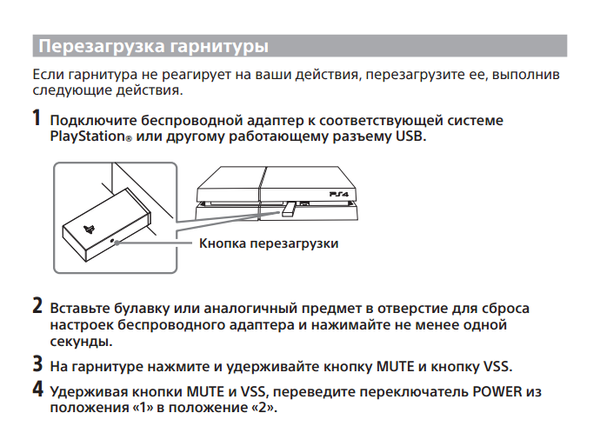 Перезагрузка гарнитуры

Если гарнитура не реагирует на ваши действия, перезагрузите ее, выполнив следующие действия.

1 Подключите беспроводной адаптер к соответствующей системе PlayStation® или другому работающему разъему USB.

PS4

Кнопка перезагрузки

2 Вставьте булавку или аналогичный предмет в отверстие для сброса настроек беспроводного адаптера и нажимайте не менее одной секунды.

3 На гарнитуре нажмите и удерживайте кнопку MUTE и кнопку VSS.

4 Удерживая кнопки MUTE и VSS, переведите переключатель POWER из положения «1» в положение «2».